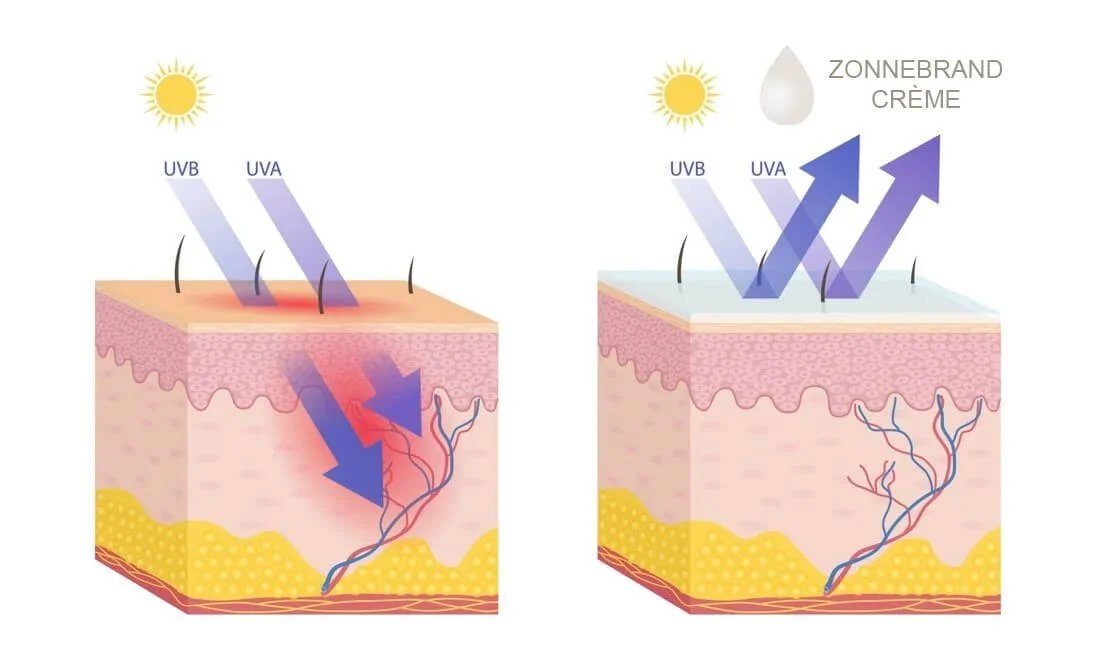 UVB UVA

ZONNEBRAND CRÈME

UVB UVA