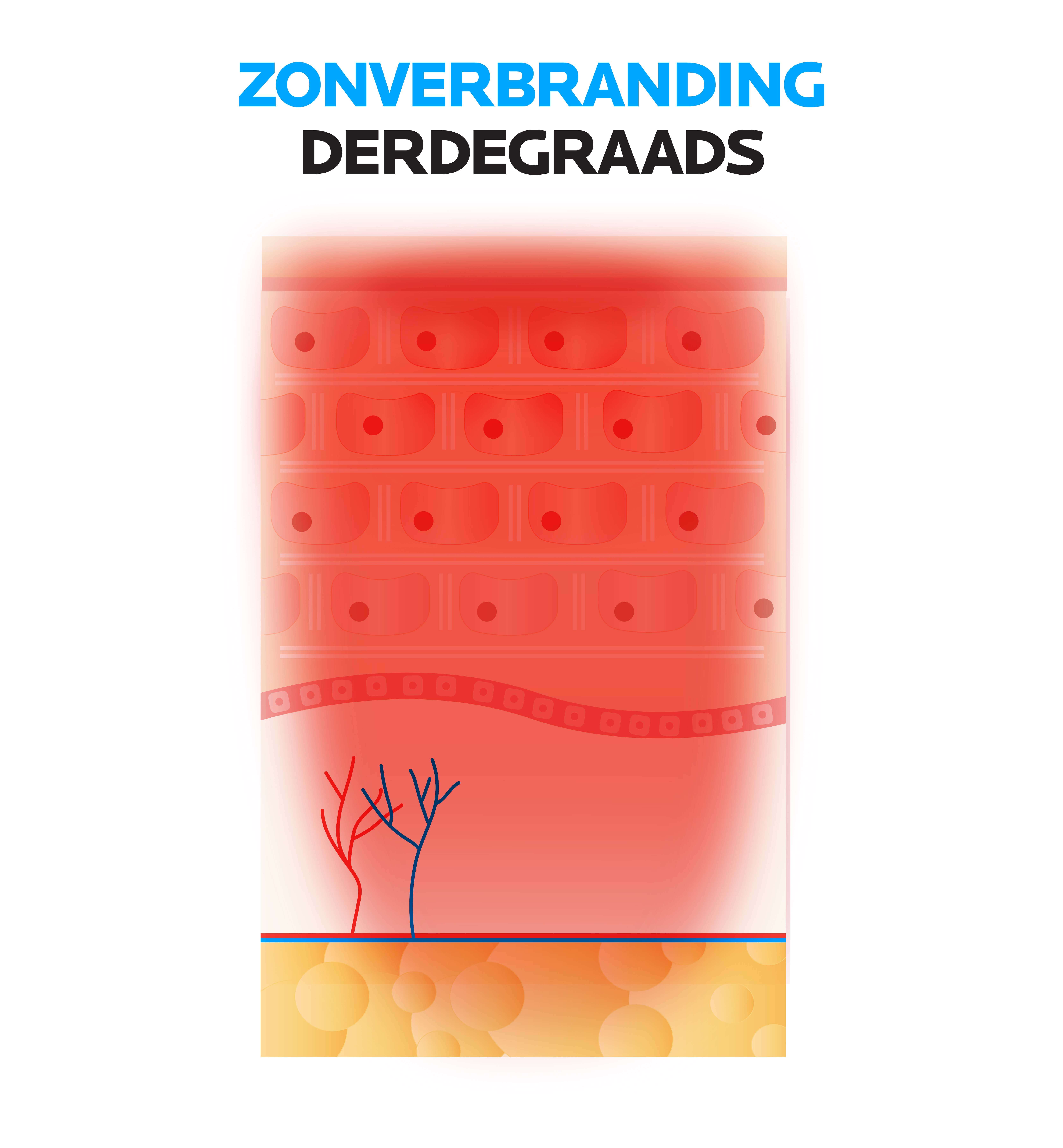 ZONVERBRANDING
DERDEGRAADS