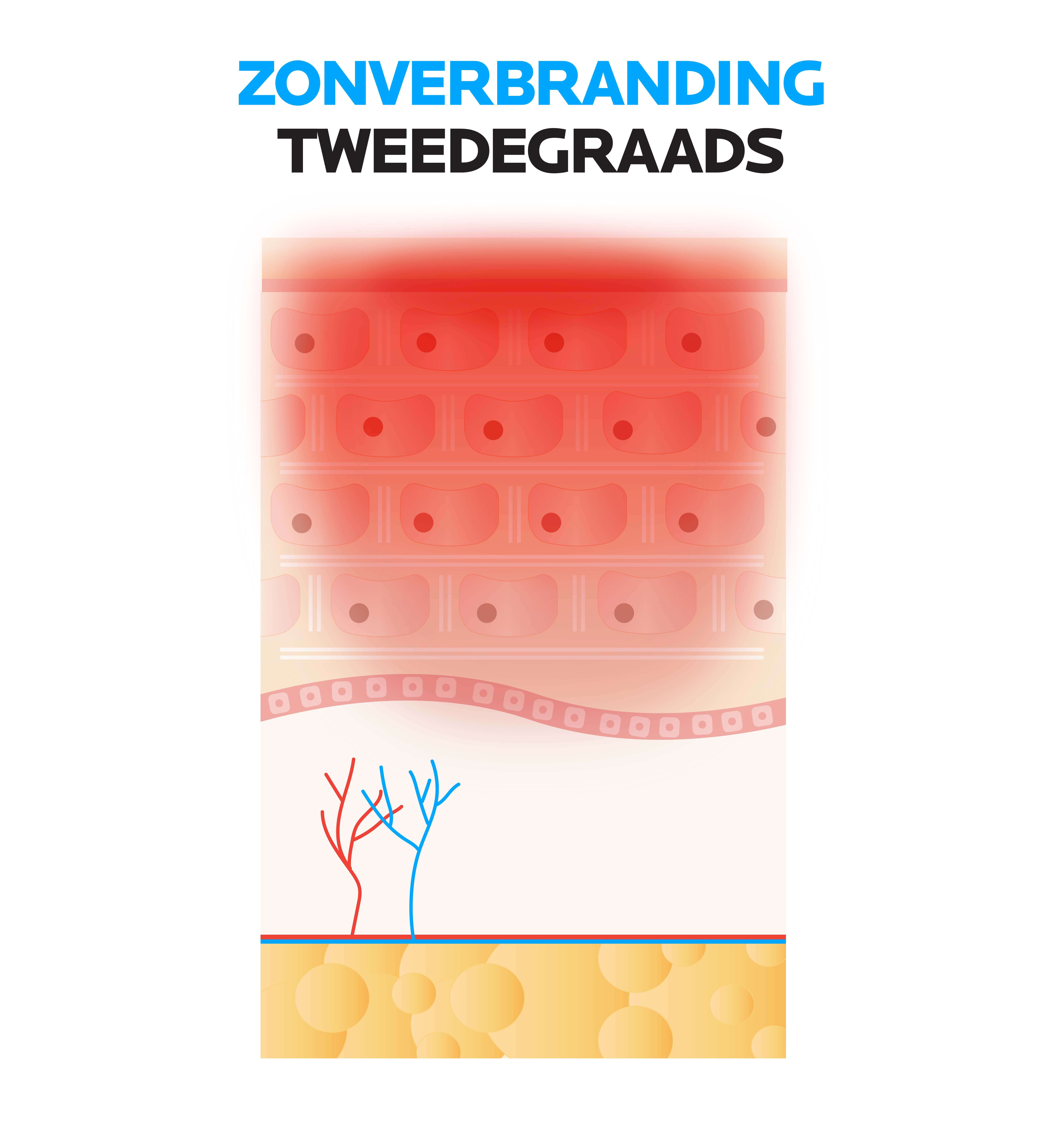 ZONVERBRANDING
TWEEDEGRAADS