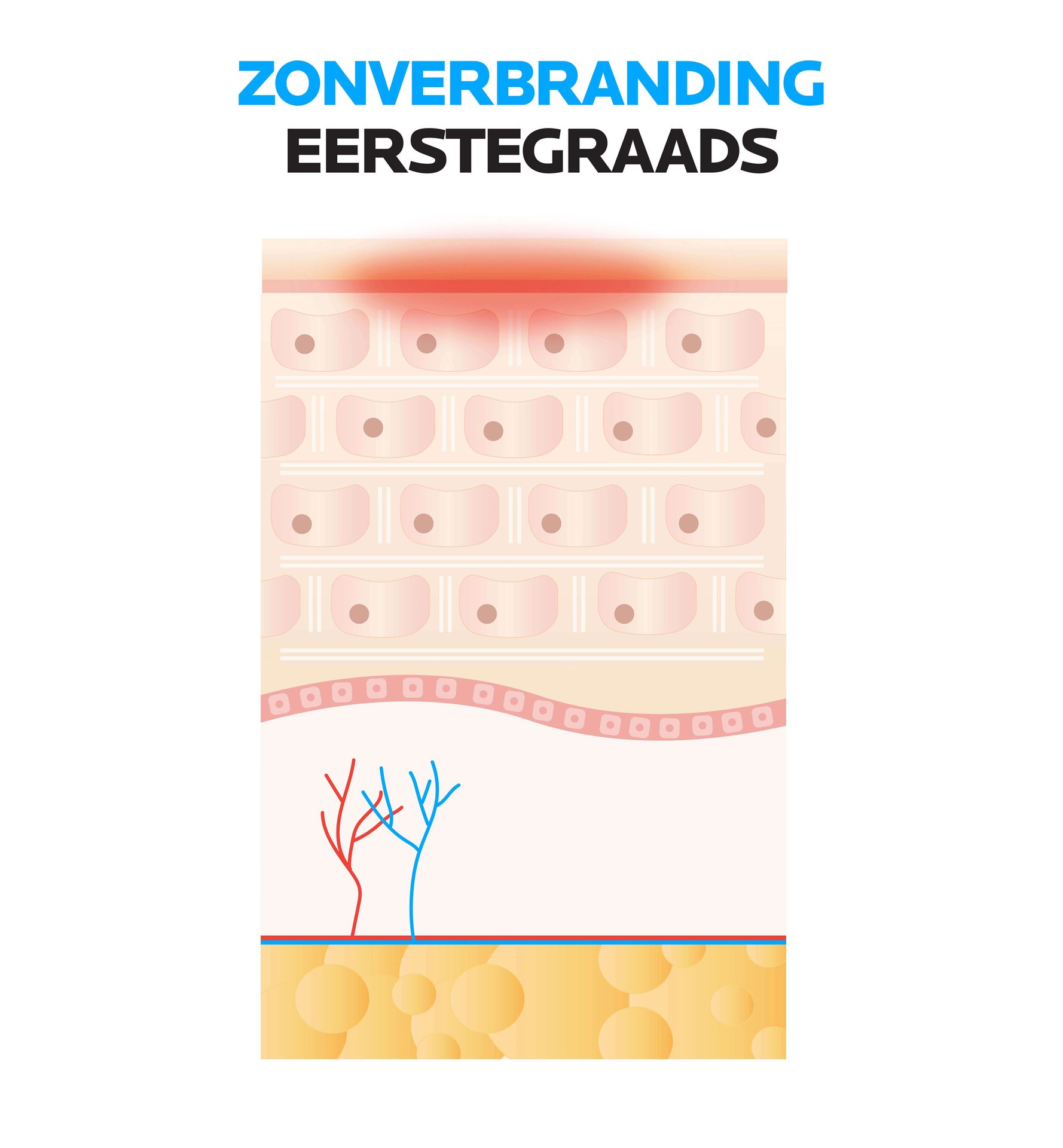 ZONVERBRANDING
EERSTEGRAADS