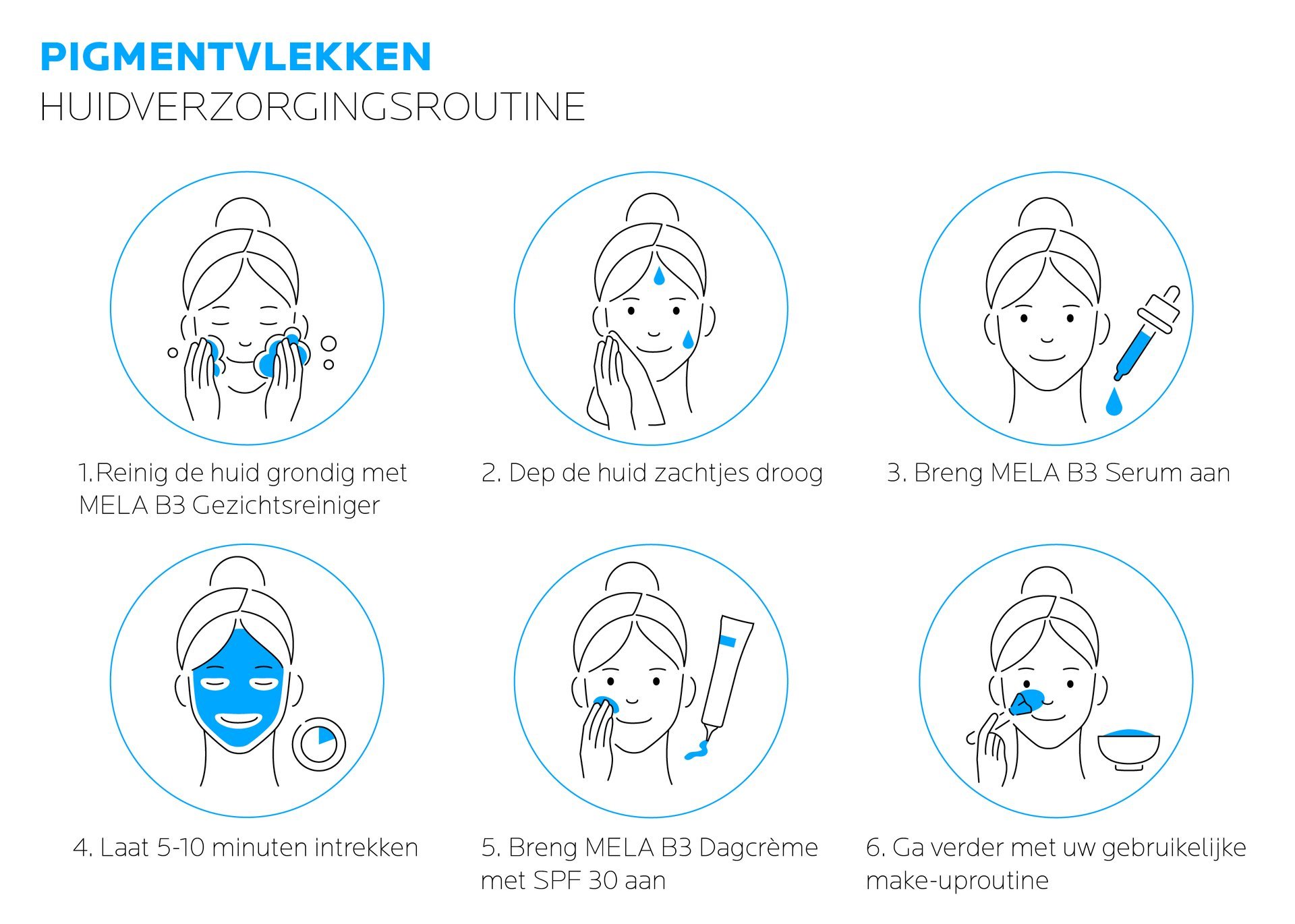 PIGMENTVLEKKEN
HUIDVERZORGINGSROUTINE

1.Reinig de huid grondig met MELA B3 Gezichtsreiniger

2. Dep de huid zachtjes droog

3. Breng MELA B3 Serum aan

4. Laat 5-10 minuten intrekken

5. Breng MELA B3 Dagcrème met SPF 30 aan

6. Ga verder met uw gebruikelijke make-uproutine